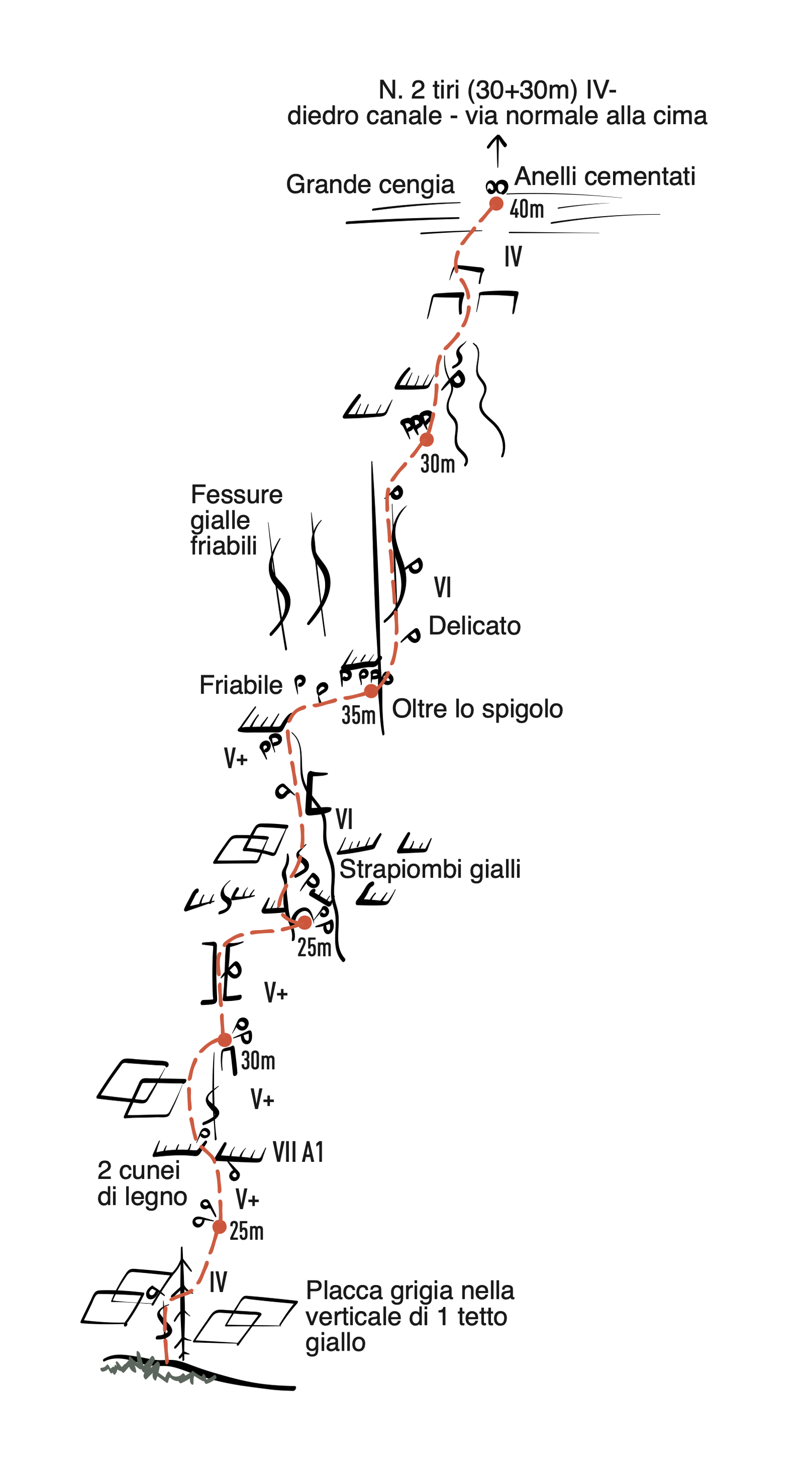 N. 2 tiri (30+30m) IV-
diedro canale - via normale alla cima

Grande cengia

Anelli cementati

40m

IV

30m

Fessure gialle friabili

VI

Delicato

Friabile

35m

Oltre lo spigolo

V+

VI

Strapiombi gialli

25m

V+

30m

V+

VII A1

2 cunei di legno

V+

25m

IV

Placca grigia nella verticale di 1 tetto giallo