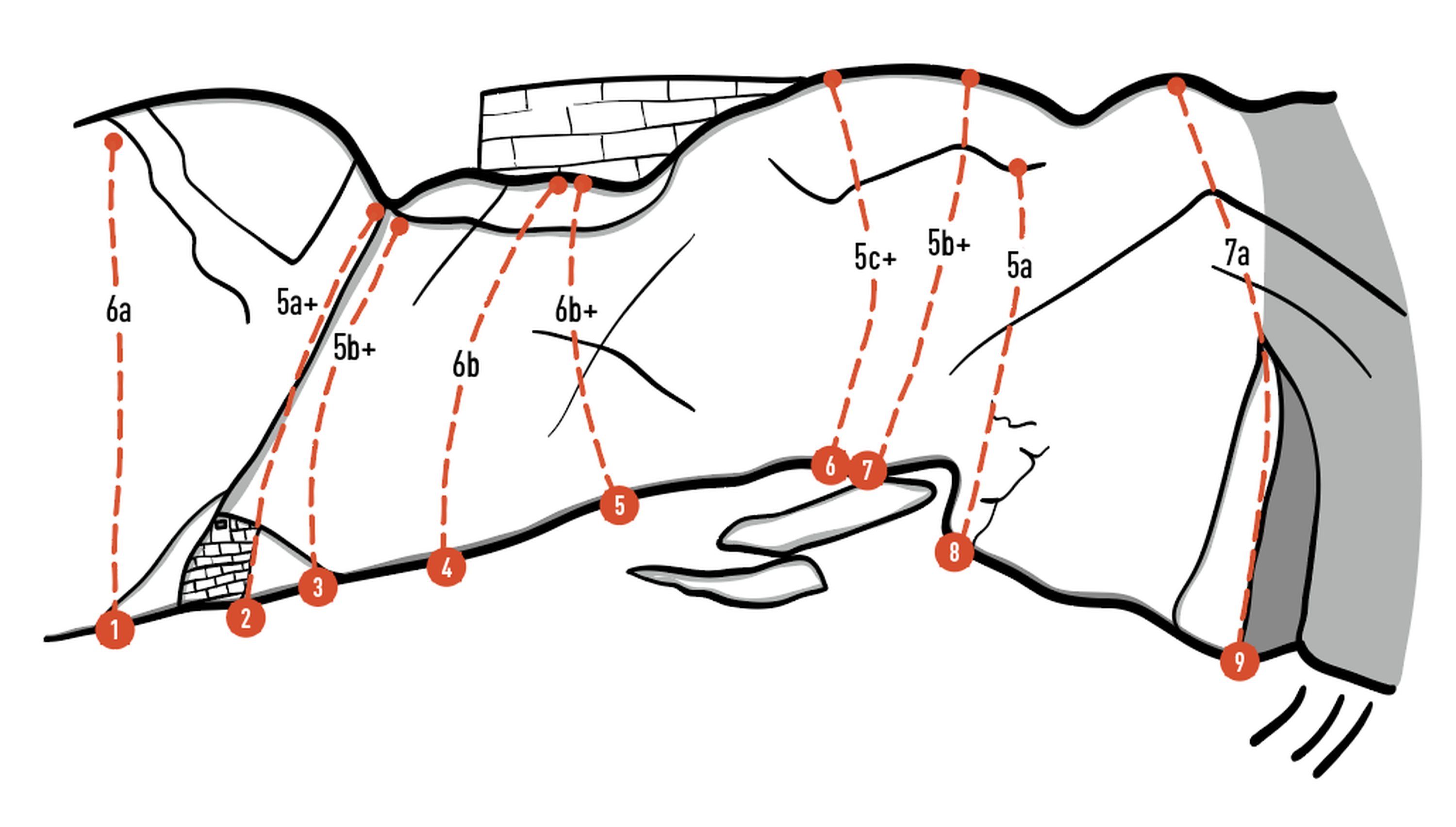 6a
5a+
5b+
6b
6b+
5c+
5b+
5a
7a
1
2
3
4
5
6
7
8
9