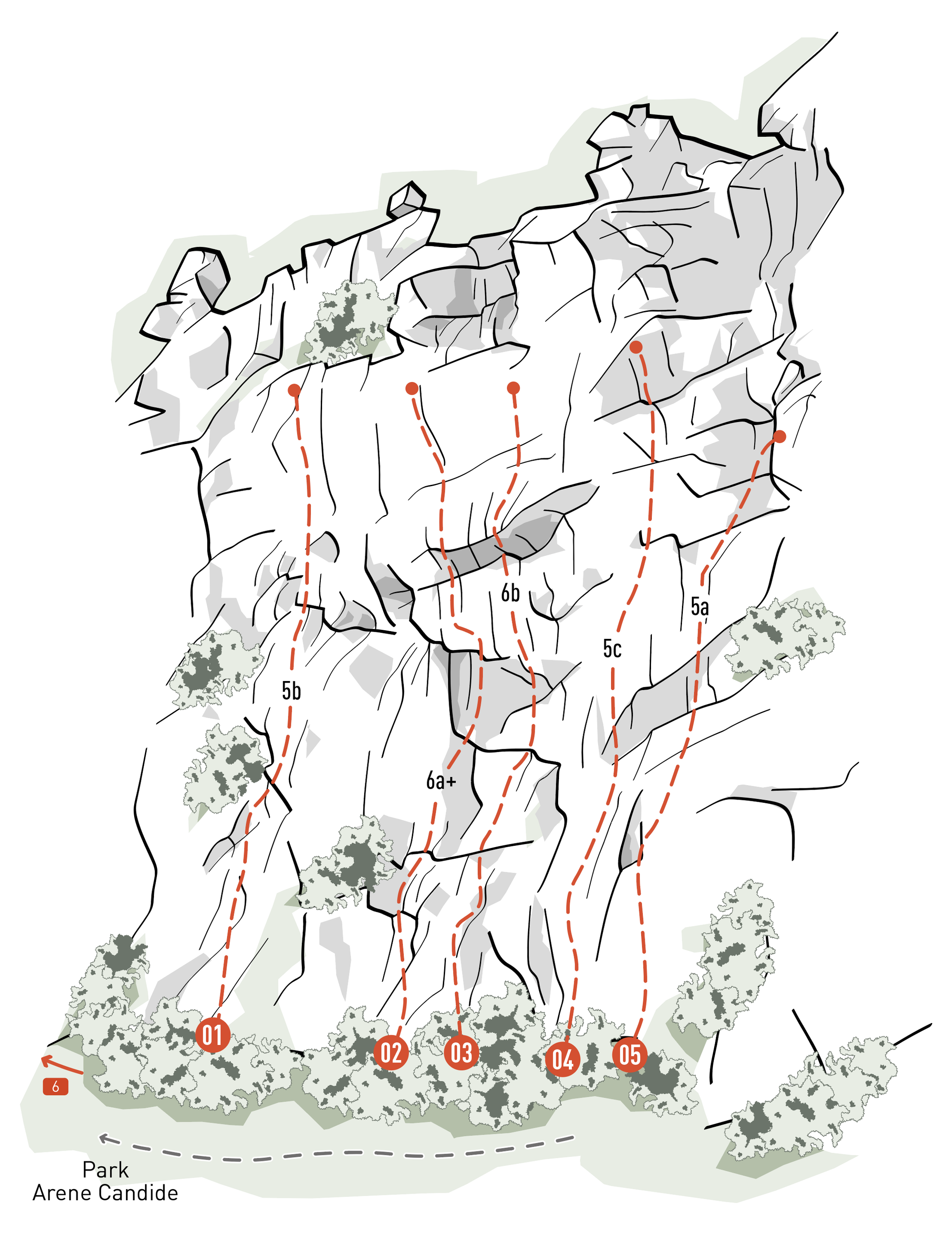 6b
5a
5c
5b
6a+
01
02
03
04
05
6
Park
Arene Candide